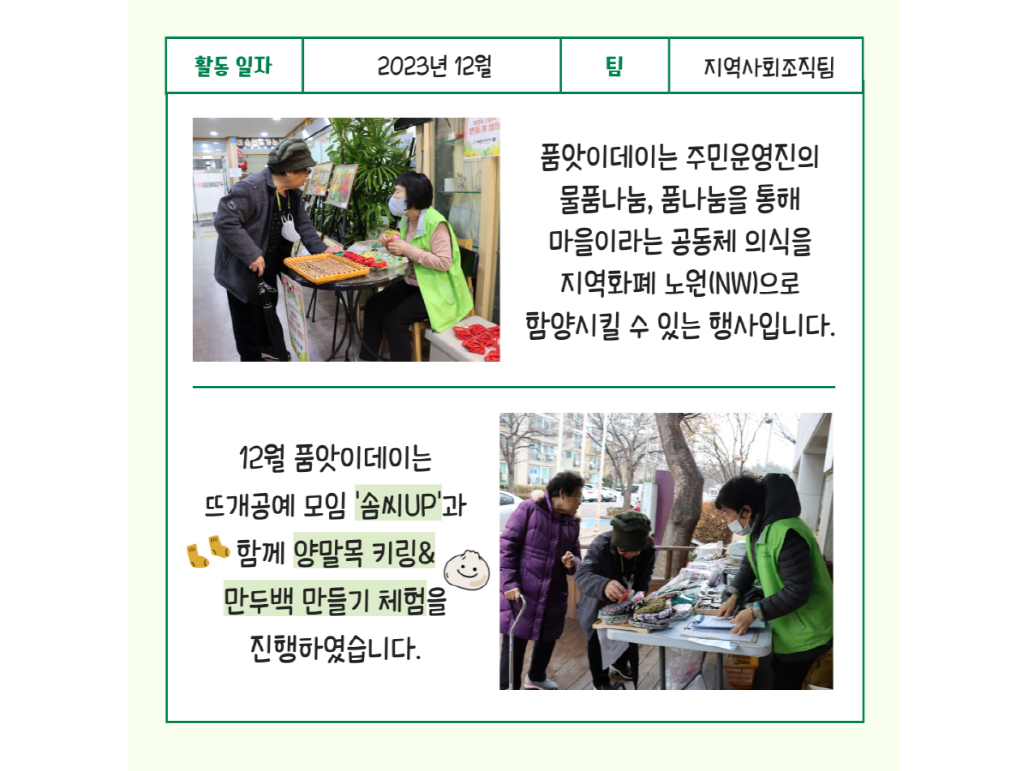 | 활동 일자 | 2023년 12월 | 팀 | 지역사회조직팀 |
|---|---|---|---|

품앗이데이는 주민운영진의 물품나눔, 품나눔을 통해 마을이라는 공동체 의식을 지역화폐 노원(NW)으로 함양시킬 수 있는 행사입니다.

12월 품앗이데이는 뜨개공예 모임 '솜씨UP'과 함께 양말목 키링& 만두백 만들기 체험을 진행하였습니다.